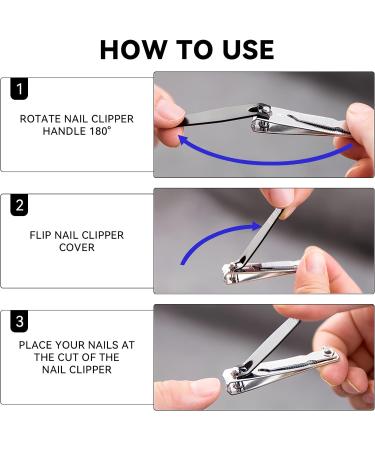 HOW TO USE

1

ROTATE NAIL CLIPPER HANDLE 180°

2

FLIP NAIL CLIPPER COVER

3

PLACE YOUR NAILS AT THE CUT OF THE NAIL CLIPPER