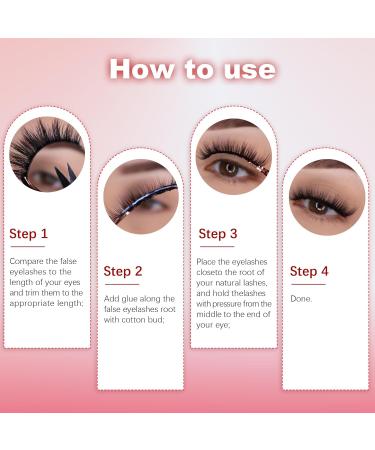 How to use

Step 1

Compare the false eyelashes to the length of your eyes and trim them to the appropriate length;

Step 2

Add glue along the false eyelashes root with cotton bud;

Step 3

Place the eyelashes closeto the root of your natural lashes, and hold thelashes with pressure from the middle to the end of your eye;

Step 4

Done.