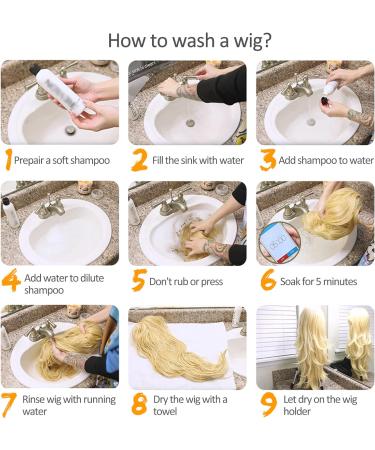 How to wash a wig?

1 Prepair a soft shampoo

2 Fill the sink with water

3 Add shampoo to water

4 Add water to dilute shampoo

5 Don't rub or press

6 Soak for 5 minutes

7 Rinse wig with running water

8 Dry the wig with a towel

9 Let dry on the wig holder