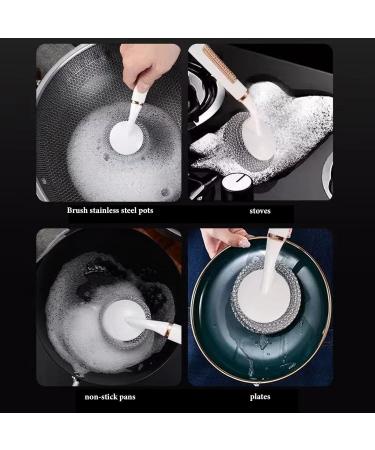 Brush stainless steel pots

stoves

non-stick pans

plates