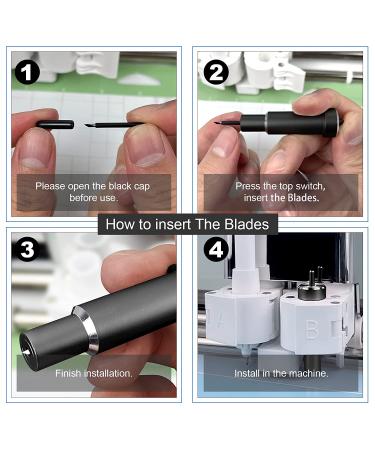 1

Please open the black cap before use.

2

Press the top switch, insert the Blades.

How to insert The Blades

3

Finish installation.

4

B

Install in the machine.