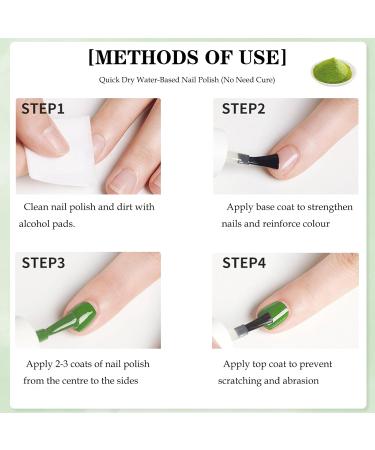 [METHODS OF USE]

Quick Dry Water-Based Nail Polish (No Need Cure)

STEP1

Clean nail polish and dirt with alcohol pads.

STEP2

Apply base coat to strengthen nails and reinforce colour

STEP3

Apply 2-3 coats of nail polish from the centre to the sides

STEP4

Apply top coat to prevent scratching and abrasion