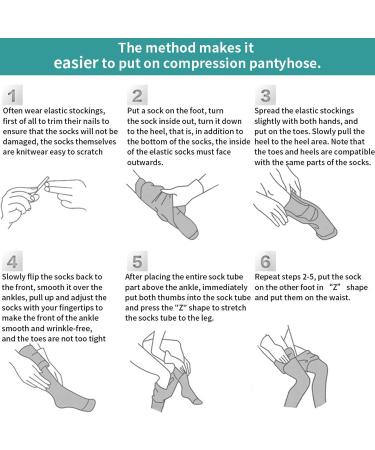 The method makes it easier to put on compression pantyhose.

1
Often wear elastic stockings, first of all to trim their nails to ensure that the socks will not be damaged, the socks themselves are knitwear easy to scratch

2
Put a sock on the foot, turn the sock inside out, turn it down to the heel, that is, in addition to the bottom of the socks, the inside of the elastic socks must face outwards.

3
Spread the elastic stockings slightly with both hands, and put on the toes. Slowly pull the heel to the heel area. Note that the toes and heels are compatible with the same parts of the socks.

4
Slowly flip the socks back to the front, smooth it over the ankles, pull up and adjust the socks with your fingertips to make the front of the ankle smooth and wrinkle-free, and the toes are not too tight

5
After placing the entire sock tube part above the ankle, immediately put both thumbs into the sock tube and press the "Z" shape to stretch the socks tube to the leg.

6
Repeat steps 2-5, put the sock on the other foot in "Z" shape and put them on the waist.