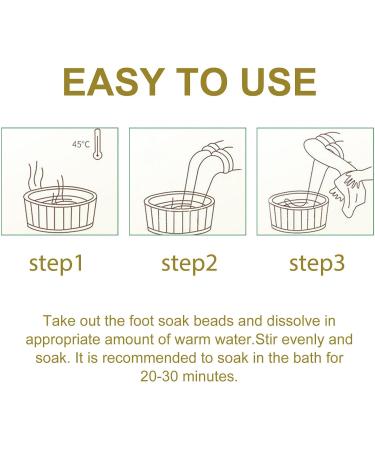 EASY TO USE

45°C

step1

step2

step3

Take out the foot soak beads and dissolve in appropriate amount of warm water.Stir evenly and soak. It is recommended to soak in the bath for 20-30 minutes.