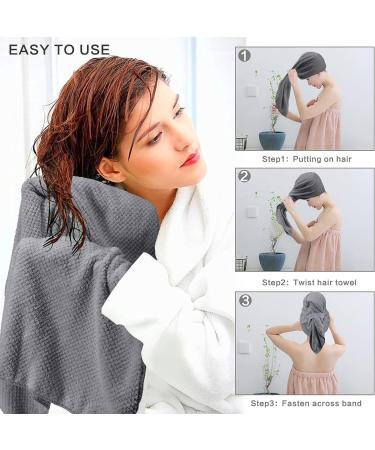 EASY TO USE

1

Step1: Putting on hair

2

Step2: Twist hair towel

3

Step3: Fasten across band