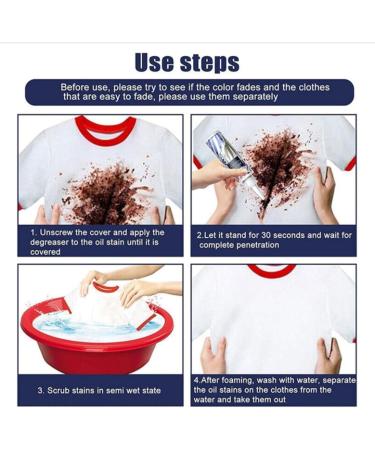 Use steps

Before use, please try to see if the color fades and the clothes that are easy to fade, please use them separately

1. Unscrew the cover and apply the degreaser to the oil stain until it is covered

2.Let it stand for 30 seconds and wait for complete penetration

3. Scrub stains in semi wet state

4.After foaming, wash with water, separate the oil stains on the clothes from the water and take them out