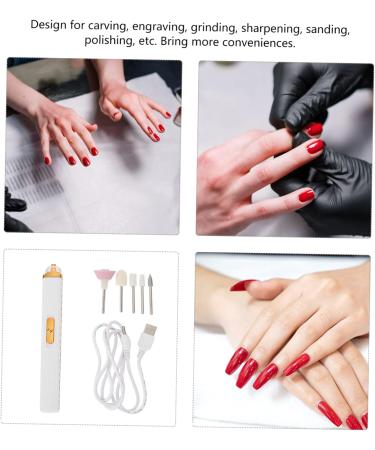 Design for carving, engraving, grinding, sharpening, sanding, polishing, etc. Bring more conveniences.