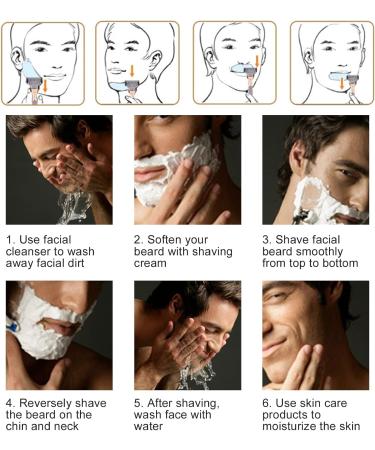 1. Use facial cleanser to wash away facial dirt

2. Soften your beard with shaving cream

3. Shave facial beard smoothly from top to bottom

4. Reversely shave the beard on the chin and neck

5. After shaving, wash face with water

6. Use skin care products to moisturize the skin