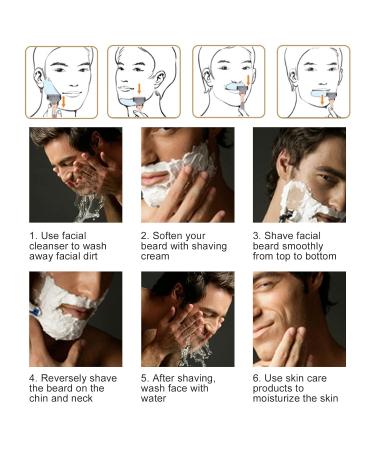 1. Use facial cleanser to wash away facial dirt

2. Soften your beard with shaving cream

3. Shave facial beard smoothly from top to bottom

4. Reversely shave the beard on the chin and neck

5. After shaving, wash face with water

6. Use skin care products to moisturize the skin