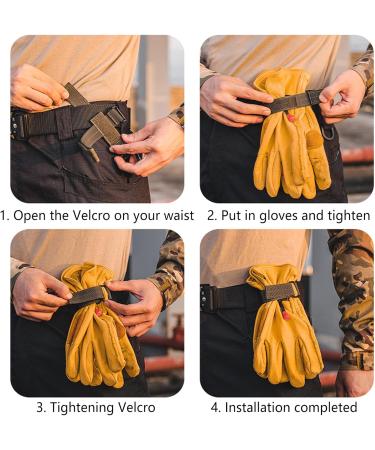 1. Open the Velcro on your waist

2. Put in gloves and tighten

3. Tightening Velcro

4. Installation completed