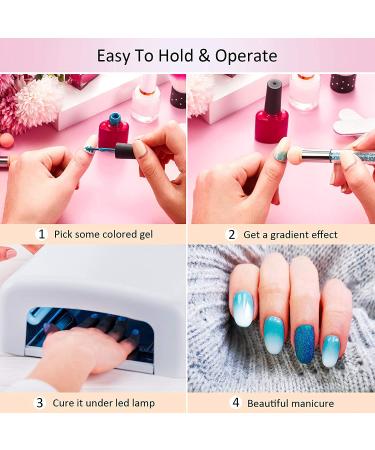 Easy To Hold & Operate

1 Pick some colored gel

2 Get a gradient effect

3 Cure it under led lamp

4 Beautiful manicure