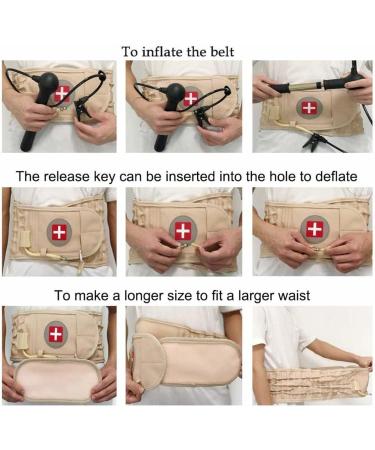 To inflate the belt

The release key can be inserted into the hole to deflate

To make a longer size to fit a larger waist