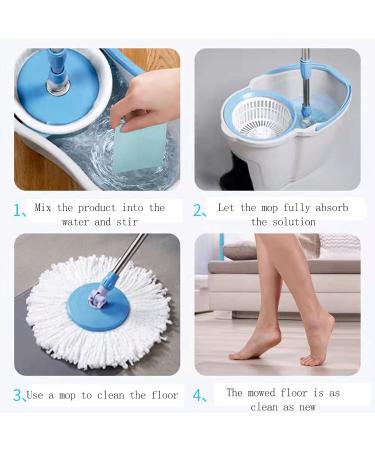 1、Mix the product into the water and stir

2、Let the mop fully absorb the solution

3、Use a mop to clean the floor

4、The mowed floor is as clean as new