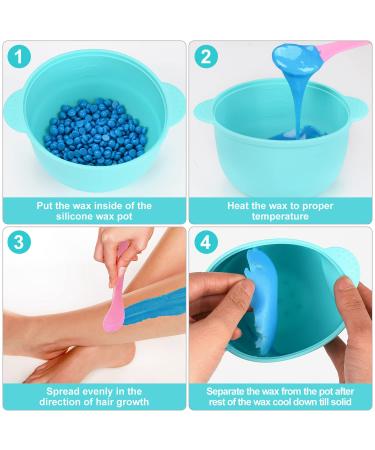 1

Put the wax inside of the silicone wax pot

2

Heat the wax to proper temperature

3

Spread evenly in the direction of hair growth

4

Separate the wax from the pot after rest of the wax cool down till solid