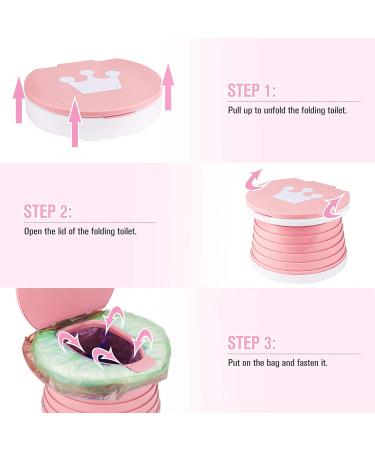 STEP 1:
Pull up to unfold the folding toilet.

STEP 2:
Open the lid of the folding toilet.

STEP 3:
Put on the bag and fasten it.