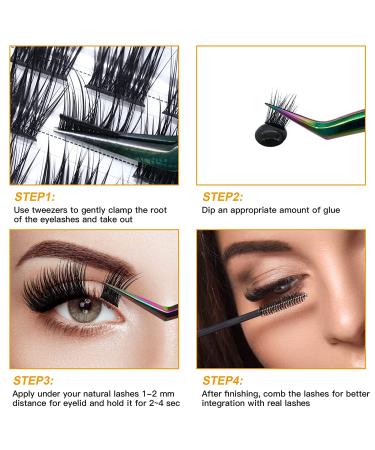 STEP1:
Use tweezers to gently clamp the root of the eyelashes and take out

STEP2:
Dip an appropriate amount of glue

STEP3:
Apply under your natural lashes 1-2 mm distance for eyelid and hold it for 2~4 sec

STEP4:
After finishing, comb the lashes for better integration with real lashes