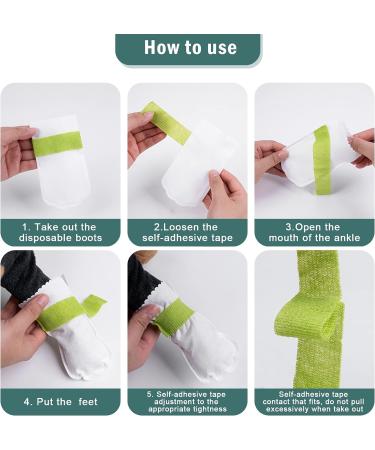 How to use

1. Take out the disposable boots

2.Loosen the self-adhesive tape

3.Open the mouth of the ankle

4. Put the feet

5. Self-adhesive tape adjustment to the appropriate tightness

Self-adhesive tape contact that fits, do not pull excessively when take out