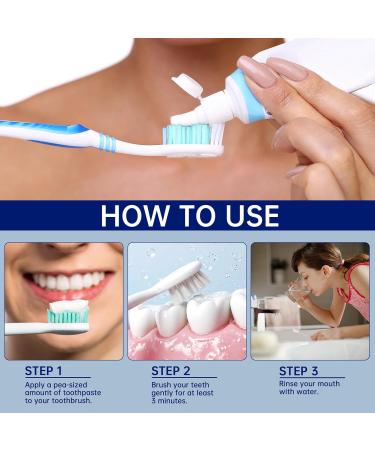 HOW TO USE

STEP 1
Apply a pea-sized amount of toothpaste to your toothbrush.

STEP 2
Brush your teeth gently for at least 3 minutes.

STEP 3
Rinse your mouth with water.