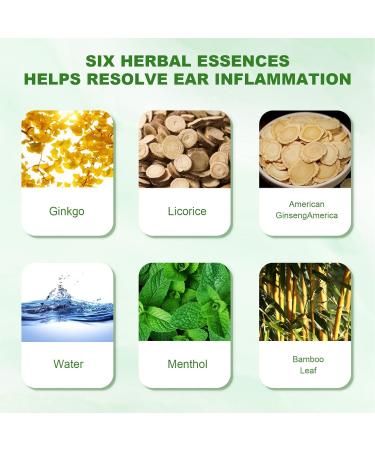 SIX HERBAL ESSENCES
HELPS RESOLVE EAR INFLAMMATION

Ginkgo

Licorice

American GinsengAmerica

Water

Menthol

Bamboo Leaf