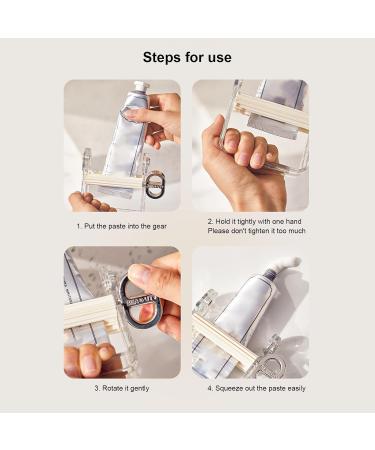 Steps for use

1. Put the paste into the gear

2. Hold it tightly with one hand
Please don't tighten it too much

3. Rotate it gently

4. Squeeze out the paste easily