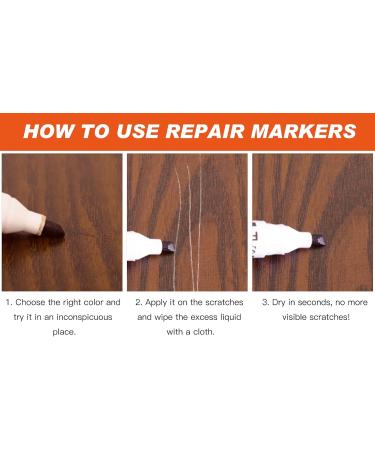 HOW TO USE REPAIR MARKERS

1. Choose the right color and try it in an inconspicuous place.

2. Apply it on the scratches and wipe the excess liquid with a cloth.

3. Dry in seconds, no more visible scratches!