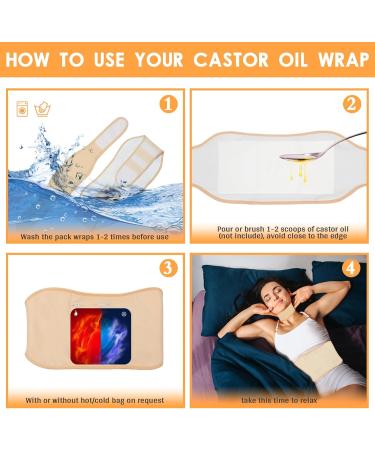 HOW TO USE YOUR CASTOR OIL WRAP

1

Wash the pack wraps 1-2 times before use

2

Pour or brush 1-2 scoops of castor oil (not include), avoid close to the edge

3

With or without hot/cold bag on request

4

take this time to relax