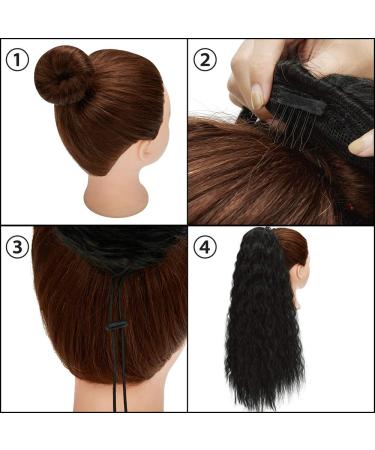 1

2

3

4