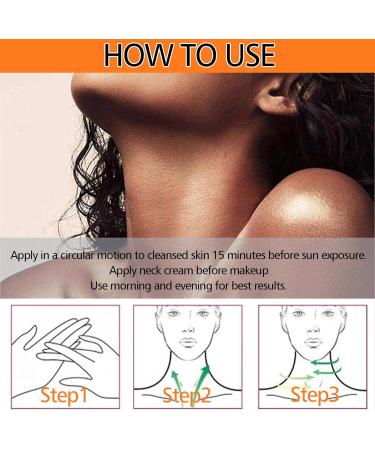 HOW TO USE

Apply in a circular motion to cleansed skin 15 minutes before sun exposure.
Apply neck cream before makeup
Use morning and evening for best results.

Step1

Step2

Step3