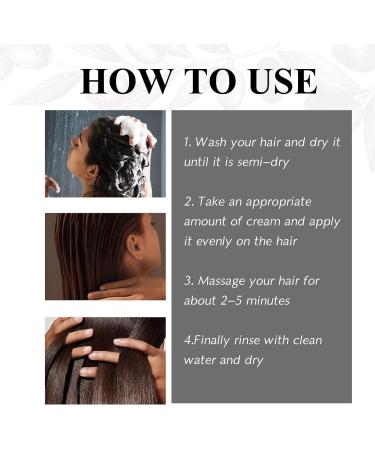 HOW TO USE

1. Wash your hair and dry it until it is semi-dry

2. Take an appropriate amount of cream and apply it evenly on the hair

3. Massage your hair for about 2-5 minutes

4.Finally rinse with clean water and dry