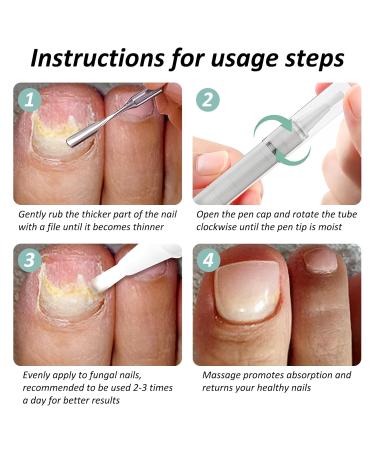 Instructions for usage steps

1

Gently rub the thicker part of the nail with a file until it becomes thinner

2

Open the pen cap and rotate the tube clockwise until the pen tip is moist

3

Evenly apply to fungal nails, recommended to be used 2-3 times a day for better results

4

Massage promotes absorption and returns your healthy nails