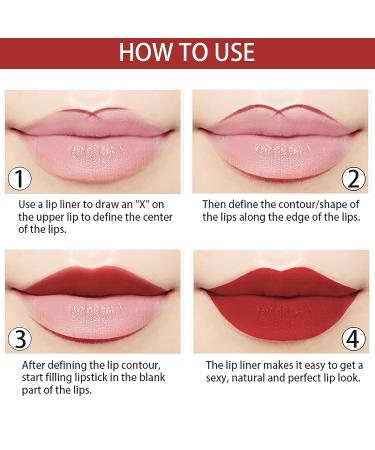 HOW TO USE

1

Use a lip liner to draw an "X" on the upper lip to define the center of the lips.

2

Then define the contour/shape of the lips along the edge of the lips.

3

After defining the lip contour, start filling lipstick in the blank part of the lips.

4

The lip liner makes it easy to get a sexy, natural and perfect lip look.