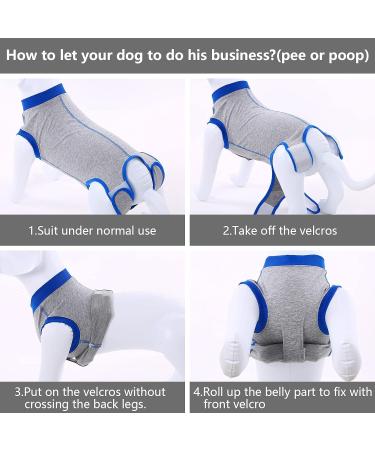 How to let your dog to do his business?(pee or poop)

1.Suit under normal use

2.Take off the velcros

3.Put on the velcros without crossing the back legs.

4.Roll up the belly part to fix with front velcro