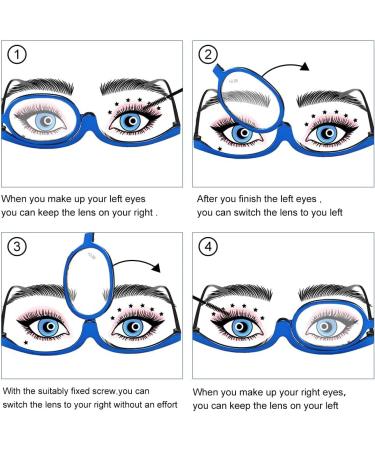 ①

When you make up your left eyes
you can keep the lens on your right .

②

After you finish the left eyes ,
you can switch the lens to you left

③

With the suitably fixed screw,you can
switch the lens to your right without an effort

④

When you make up your right eyes,
you can keep the lens on your left