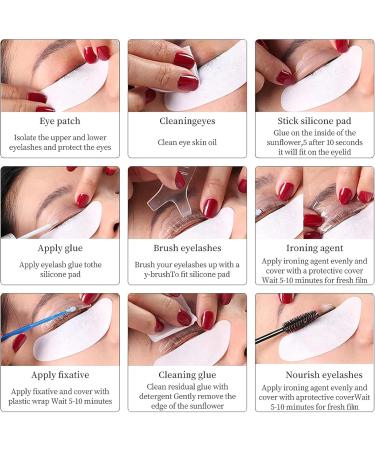 Eye patch
Isolate the upper and lower eyelashes and protect the eyes

Cleaningeyes
Clean eye skin oil

Stick silicone pad
Glue on the inside of the sunflower,5 after 10 seconds it will fit on the eyelid

Apply glue
Apply eyelash glue tothe silicone pad

Brush eyelashes
Brush your eyelashes up with a y-brushTo fit silicone pad

Ironing agent
Apply ironing agent evenly and cover with a protective cover Wait 5-10 minutes for fresh film

Apply fixative
Apply fixative and cover with plastic wrap Wait 5-10 minutes

Cleaning glue
Clean residual glue with detergent Gently remove the edge of the sunflower

Nourish eyelashes
Apply ironing agent evenly and cover with aprotective coverWait 5-10 minutes for fresh film