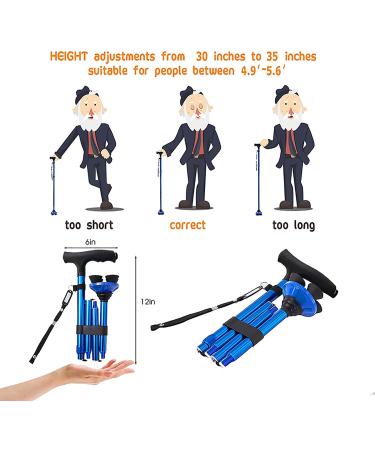 HEIGHT adjustments from 30 inches to 35 inches suitable for people between 4.9'-5.6'

too short

correct

too long

6in

12in