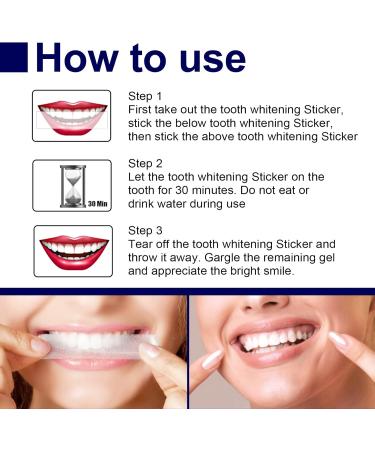 How to use

Step 1
First take out the tooth whitening Sticker, stick the below tooth whitening Sticker, then stick the above tooth whitening Sticker

30 Min

Step 2
Let the tooth whitening Sticker on the tooth for 30 minutes. Do not eat or drink water during use

Step 3
Tear off the tooth whitening Sticker and throw it away. Gargle the remaining gel and appreciate the bright smile.