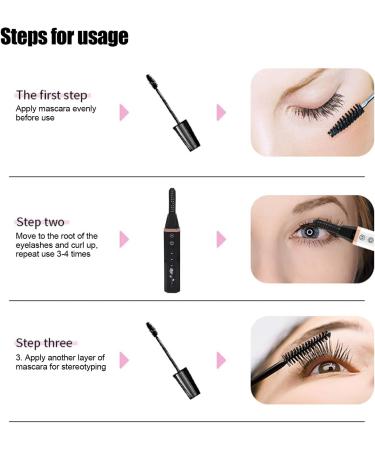 Steps for usage

The first step
Apply mascara evenly before use

Step two
Move to the root of the eyelashes and curl up, repeat use 3-4 times

Step three
3. Apply another layer of mascara for stereotyping