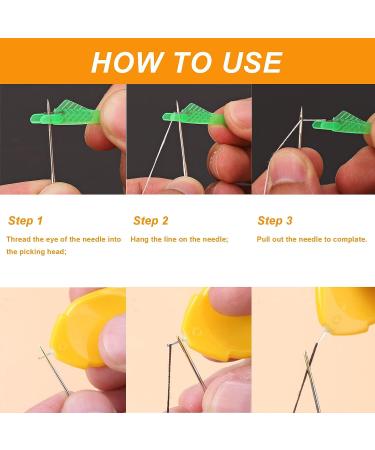 HOW TO USE

Step 1
Thread the eye of the needle into the picking head;

Step 2
Hang the line on the needle;

Step 3
Pull out the needle to complate.