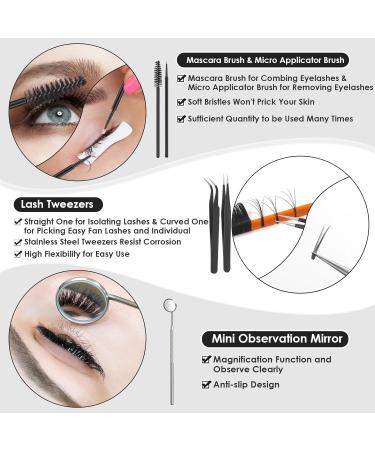 Mascara Brush & Micro Applicator Brush

Mascara Brush for Combing Eyelashes & Micro Applicator Brush for Removing Eyelashes

Soft Bristles Won't Prick Your Skin

Sufficient Quantity to be Used Many Times

Lash Tweezers

Straight One for Isolating Lashes & Curved One for Picking Easy Fan Lashes and Individual

Stainless Steel Tweezers Resist Corrosion

High Flexibility for Easy Use

Mini Observation Mirror

Magnification Function and Observe Clearly

Anti-slip Design