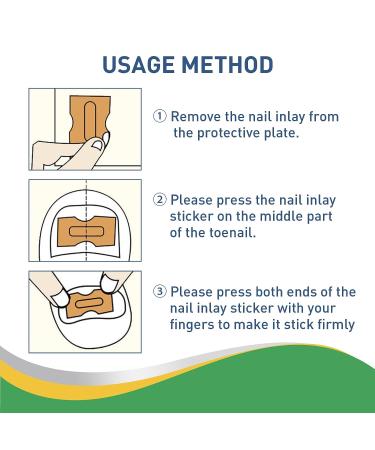 USAGE METHOD

① Remove the nail inlay from the protective plate.

② Please press the nail inlay sticker on the middle part of the toenail.

③ Please press both ends of the nail inlay sticker with your fingers to make it stick firmly