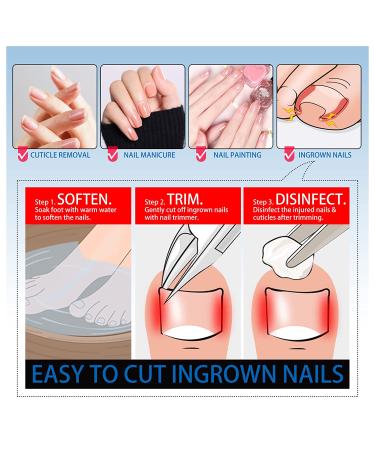 CUTICLE REMOVAL
NAIL MANICURE
NAIL PAINTING
INGROWN NAILS

Step 1. SOFTEN.
Soak foot with warm water to soften the nails.

Step 2. TRIM.
Gently cut off ingrown nails with nail trimmer.

Step 3. DISINFECT.
Disinfect the injured nails & cuticles after trimming.

EASY TO CUT INGROWN NAILS