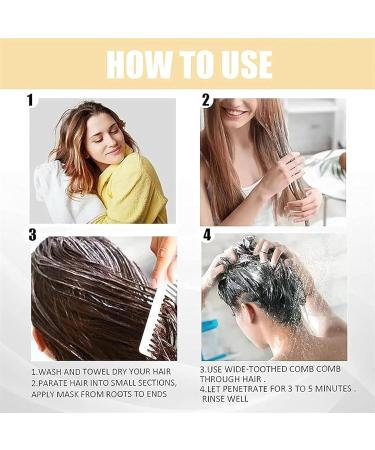 HOW TO USE

1

2

3

4

1.WASH AND TOWEL DRY YOUR HAIR
2.PARATE HAIR INTO SMALL SECTIONS, APPLY MASK FROM ROOTS TO ENDS

3.USE WIDE-TOOTHED COMB COMB THROUGH HAIR .
4.LET PENETRATE FOR 3 TO 5 MINUTES . RINSE WELL