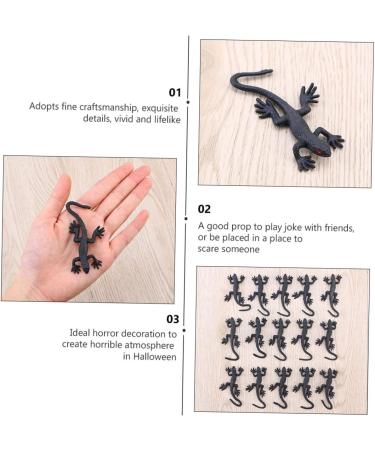 01
Adopts fine craftsmanship, exquisite details, vivid and lifelike

02
A good prop to play joke with friends, or be placed in a place to scare someone

03
Ideal horror decoration to create horrible atmosphere in Halloween