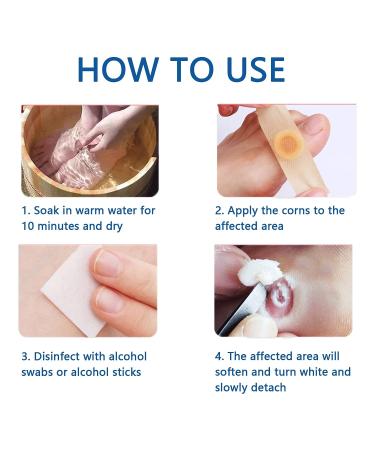 HOW TO USE

1. Soak in warm water for 10 minutes and dry

2. Apply the corns to the affected area

3. Disinfect with alcohol swabs or alcohol sticks

4. The affected area will soften and turn white and slowly detach