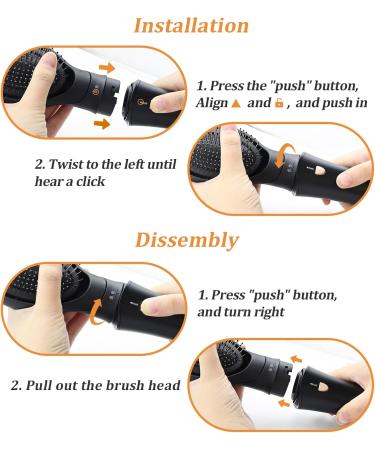 Installation

1. Press the "push" button, Align ▲ and 🔓, and push in

2. Twist to the left until hear a click

Dissembly

1. Press "push" button, and turn right

2. Pull out the brush head