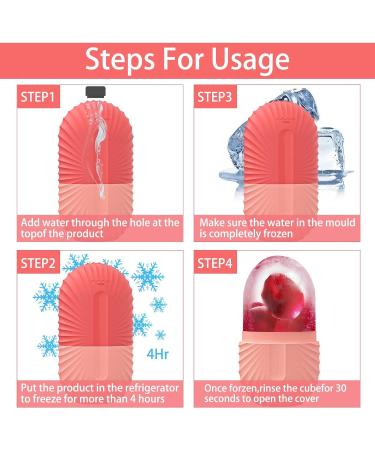 Steps For Usage

STEP1

Add water through the hole at the topof the product

STEP3

Make sure the water in the mould is completely frozen

STEP2

4Hr

Put the product in the refrigerator to freeze for more than 4 hours

STEP4

Once forzen,rinse the cubefor 30 seconds to open the cover