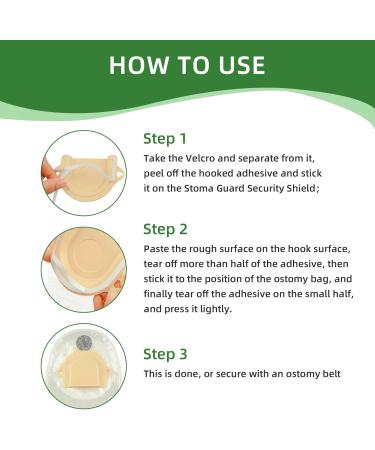 HOW TO USE

Step 1
Take the Velcro and separate from it, peel off the hooked adhesive and stick it on the Stoma Guard Security Shield;

Step 2
Paste the rough surface on the hook surface, tear off more than half of the adhesive, then stick it to the position of the ostomy bag, and finally tear off the adhesive on the small half, and press it lightly.

Step 3
This is done, or secure with an ostomy belt