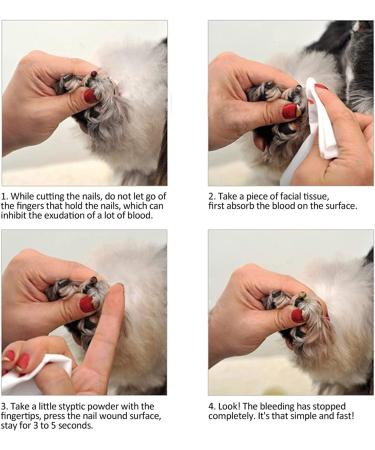 1. While cutting the nails, do not let go of the fingers that hold the nails, which can inhibit the exudation of a lot of blood.

2. Take a piece of facial tissue, first absorb the blood on the surface.

3. Take a little styptic powder with the fingertips, press the nail wound surface, stay for 3 to 5 seconds.

4. Look! The bleeding has stopped completely. It's that simple and fast!