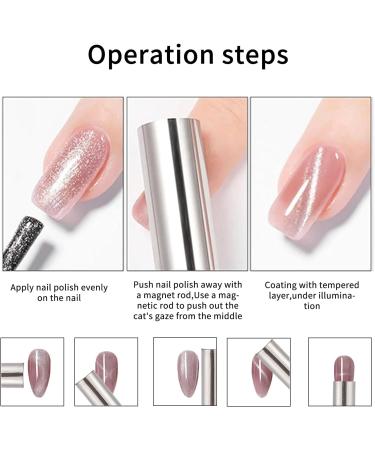 Operation steps

Apply nail polish evenly on the nail

Push nail polish away with a magnet rod,Use a magnetic rod to push out the cat's gaze from the middle

Coating with tempered layer,under illumination