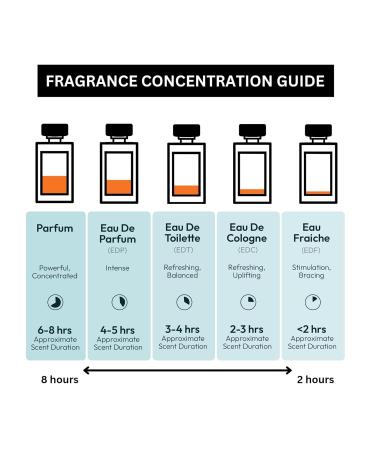 FRAGRANCE CONCENTRATION GUIDE

Parfum

Powerful, Concentrated

6-8 hrs
Approximate Scent Duration

Eau De Parfum
(EDP)

Intense

4-5 hrs
Approximate Scent Duration

Eau De Toilette
(EDT)

Refreshing, Balanced

3-4 hrs
Approximate Scent Duration

Eau De Cologne
(EDC)

Refreshing, Uplifting

2-3 hrs
Approximate Scent Duration

Eau Fraiche
(EDF)

Stimulation, Bracing

<2 hrs
Approximate Scent Duration

8 hours

2 hours